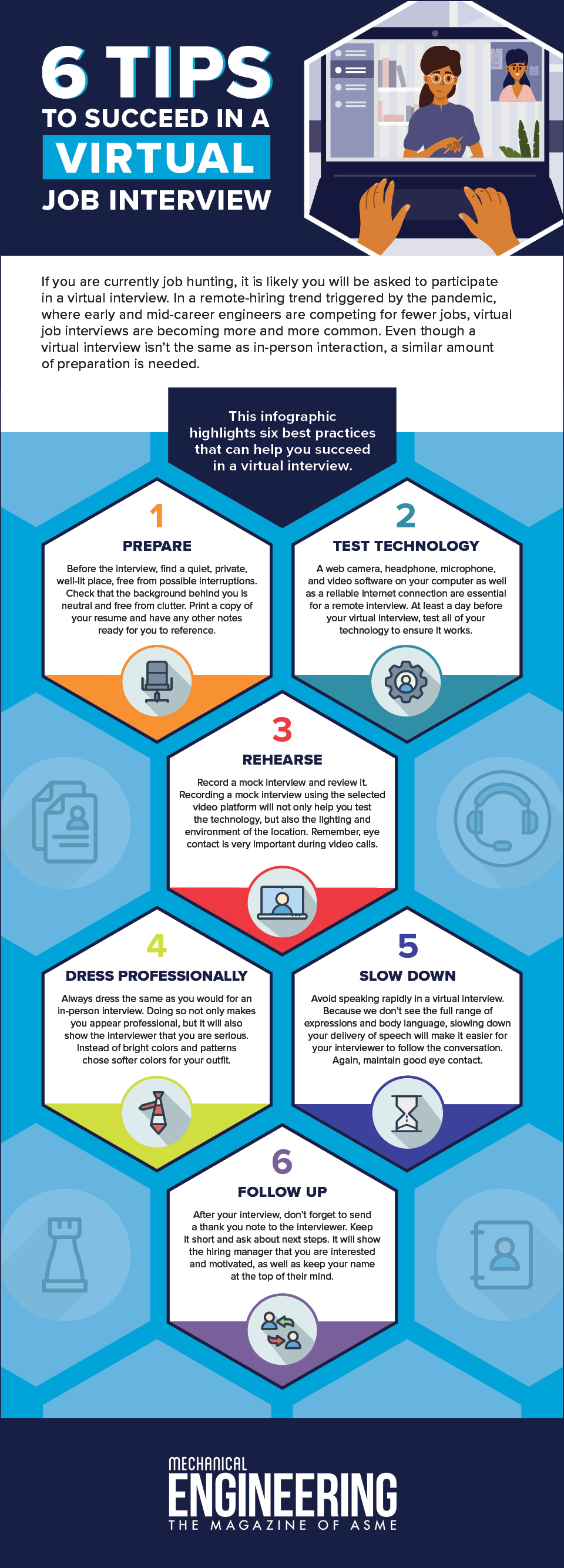 6 TIPS
TO SUCCEED IN A
VIRTUAL
JOB INTERVIEW

If you are currently job hunting, it is likely you will be asked to participate in a virtual interview. In a remote-hiring trend triggered by the pandemic, where early and mid-career engineers are competing for fewer jobs, virtual job interviews are becoming more and more common. Even though a virtual interview isn't the same as in-person interaction, a similar amount of preparation is needed.

This infographic highlights six best practices that can help you succeed in a virtual interview.

1
PREPARE
Before the interview, find a quiet, private, well-lit place, free from possible interruptions. Check that the background behind you is neutral and free from clutter. Print a copy of your resume and have any other notes ready for you to reference.

2
TEST TECHNOLOGY
A web camera, headphone, microphone, and video software on your computer as well as a reliable internet connection are essential for a remote interview. At least a day before your virtual interview, test all of your technology to ensure it works.

3
REHEARSE
Record a mock interview and review it. Recording a mock interview using the selected video platform will not only help you test the technology, but also the lighting and environment of the location. Remember, eye contact is very important during video calls.

4
DRESS PROFESSIONALLY
Always dress the same as you would for an in-person interview. Doing so not only makes you appear professional, but it will also show the interviewer that you are serious. Instead of bright colors and patterns chose softer colors for your outfit.

5
SLOW DOWN
Avoid speaking rapidly in a virtual interview. Because we don't see the full range of expressions and body language, slowing down your delivery of speech will make it easier for your interviewer to follow the conversation. Again, maintain good eye contact.

6
FOLLOW UP
After your interview, don't forget to send a thank you note to the interviewer. Keep it short and ask about next steps. It will show the hiring manager that you are interested and motivated, as well as keep your name at the top of their mind.

MECHANICAL
ENGINEERING
THE MAGAZINE OF ASME